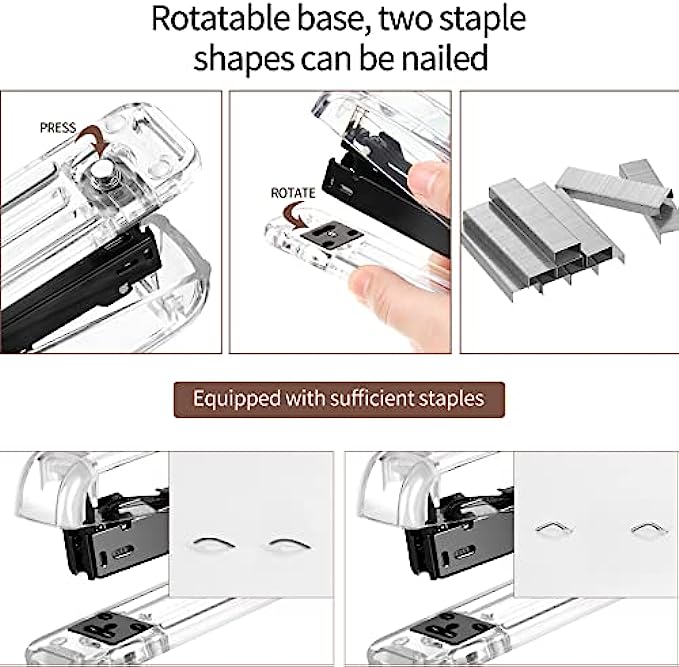 Rotatable base, two staple shapes can be nailed

PRESS

ROTATE

Equipped with sufficient staples